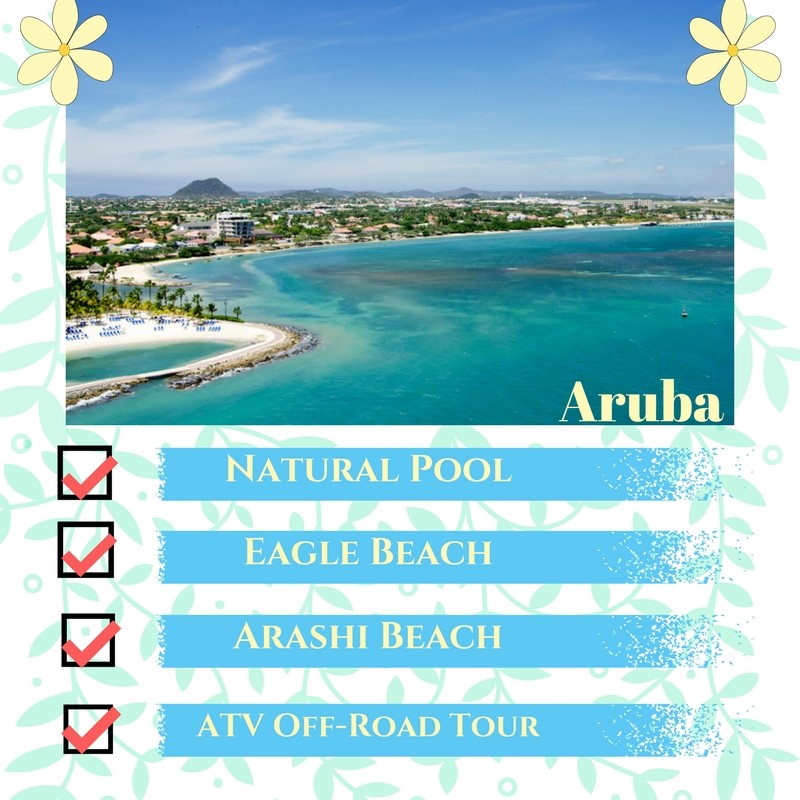 Aruba

Natural Pool

Eagle Beach

Arashi Beach

ATV Off-Road Tour